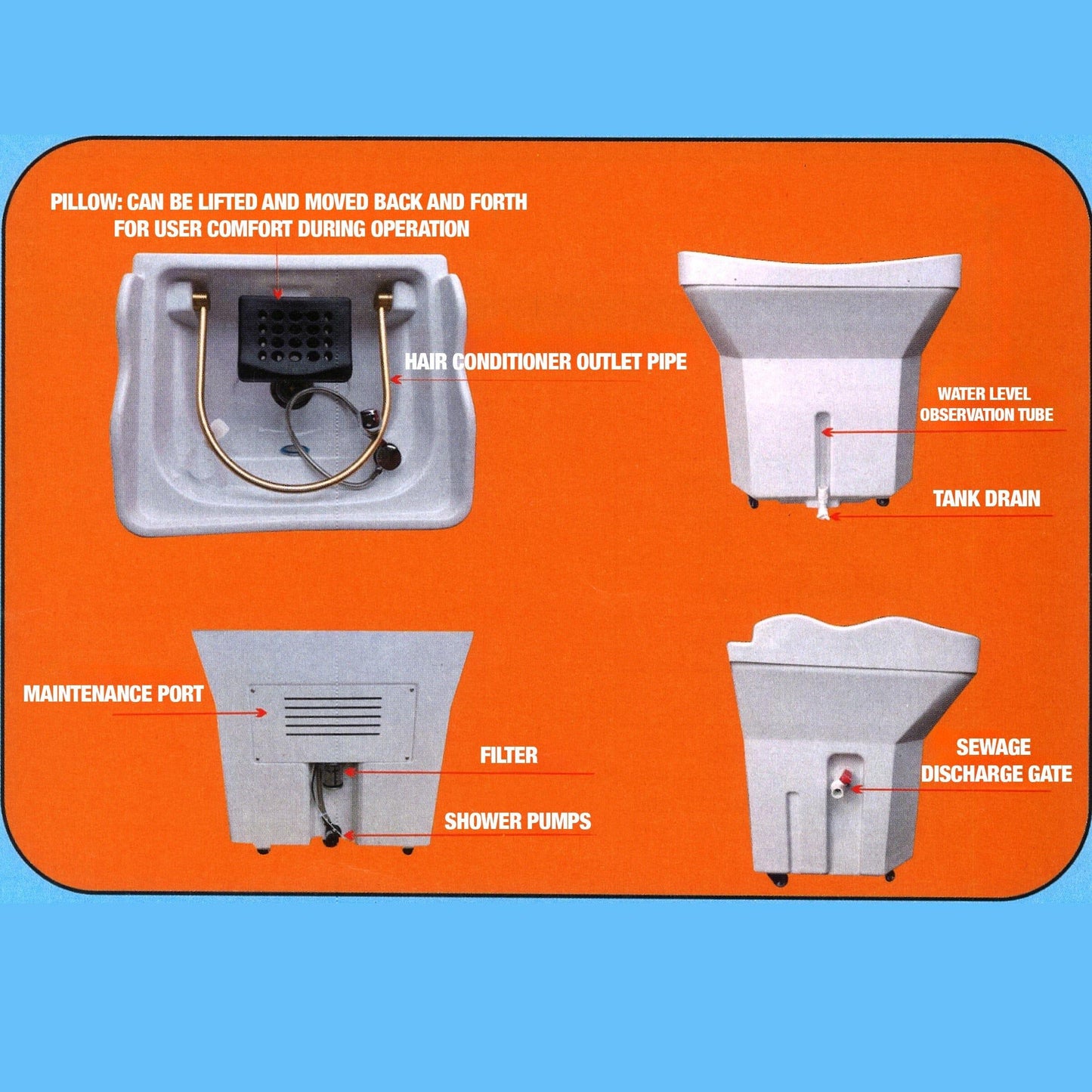 PILLOW: CAN BE LIFTED AND MOVED BACK AND FORTH FOR USER COMFORT DURING OPERATION

HAIR CONDITIONER OUTLET PIPE

WATER LEVEL OBSERVATION TUBE

TANK DRAIN

MAINTENANCE PORT

FILTER

SHOWER PUMPS

SEWAGE DISCHARGE GATE